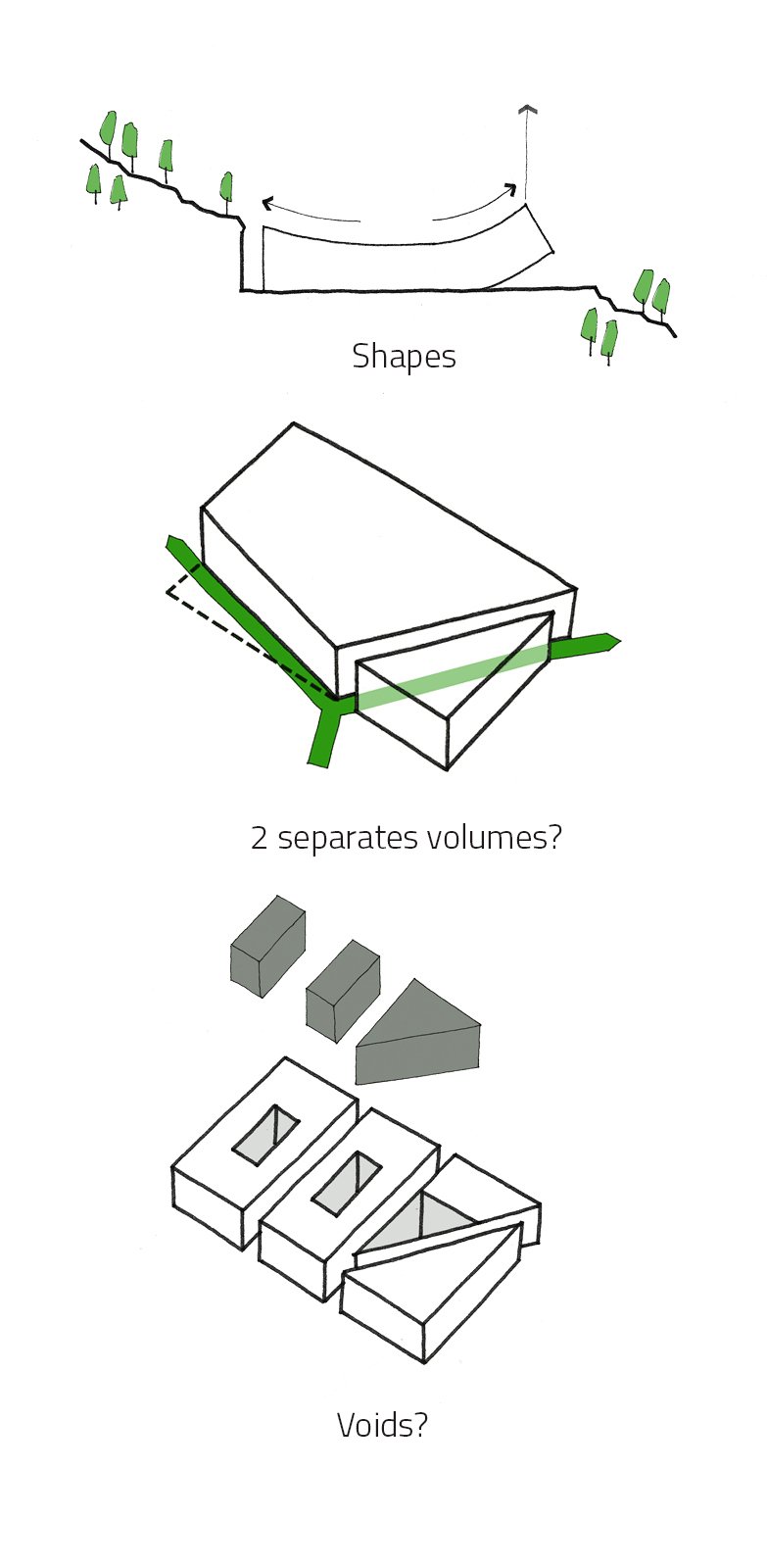 Shapes

2 separates volumes?

Voids?